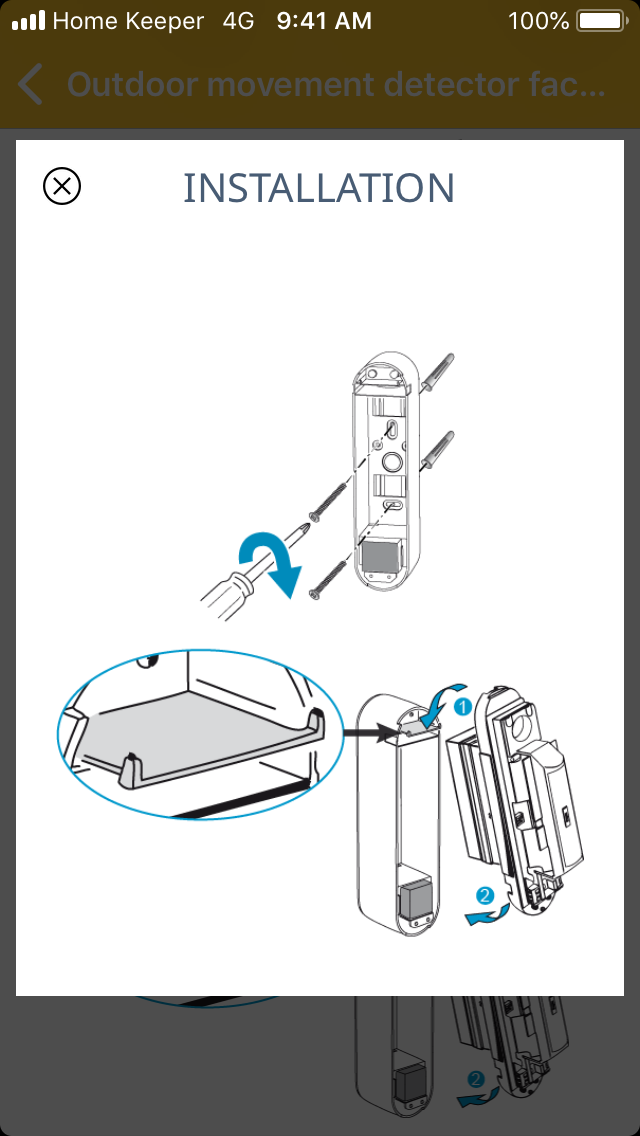 Home Keeper 4G 9:41 AM 100%

Outdoor movement detector fac...

INSTALLATION

1

2

2